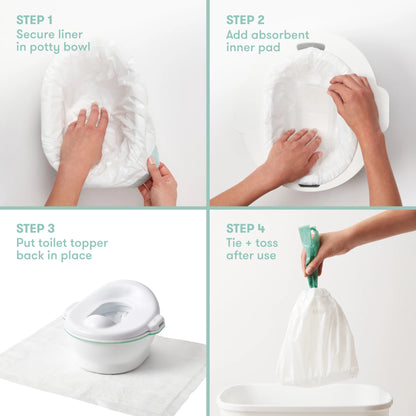 STEP 1
Secure liner in potty bowl

STEP 2
Add absorbent inner pad

STEP 3
Put toilet topper back in place

STEP 4
Tie + toss after use